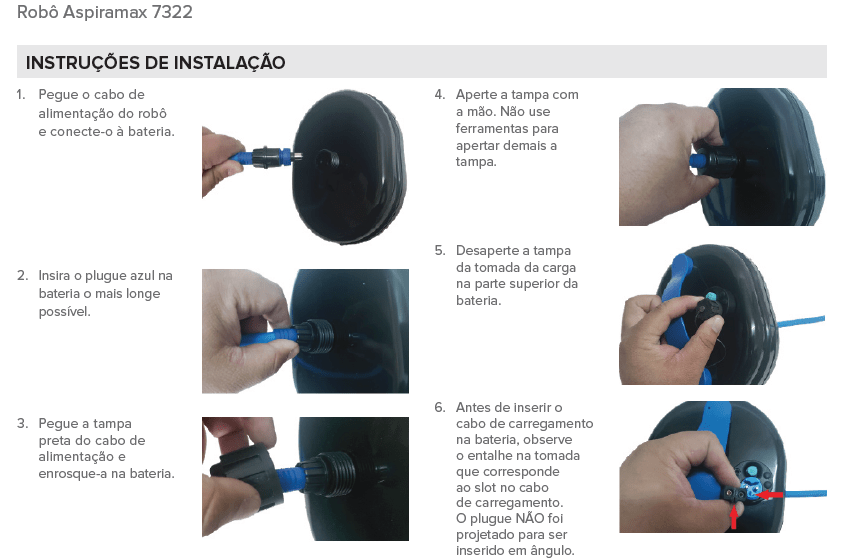 Robô Aspiramax 7322

INSTRUÇÕES DE INSTALAÇÃO

1. Pegue o cabo de alimentação do robô e conecte-o à bateria.

2. Insira o plugue azul na bateria o mais longe possível.

3. Pegue a tampa preta do cabo de alimentação e enrosque-a na bateria.

4. Aperte a tampa com a mão. Não use ferramentas para apertar demais a tampa.

5. Desaperte a tampa da tomada da carga na parte superior da bateria.

6. Antes de inserir o cabo de carregamento na bateria, observe o entalhe na tomada que corresponde ao slot no cabo de carregamento. O plugue NÃO foi projetado para ser inserido em ângulo.